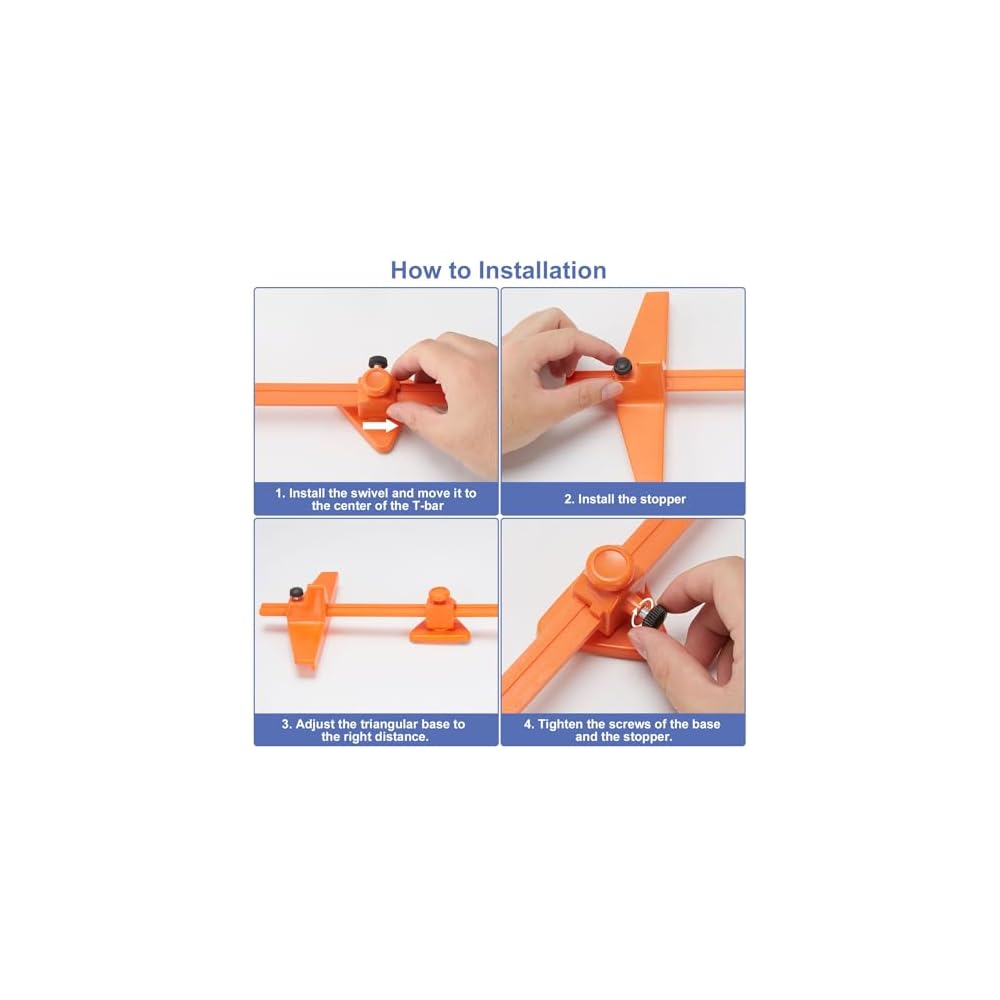 How to Installation

1. Install the swivel and move it to the center of the T-bar

2. Install the stopper

3. Adjust the triangular base to the right distance.

4. Tighten the screws of the base and the stopper.