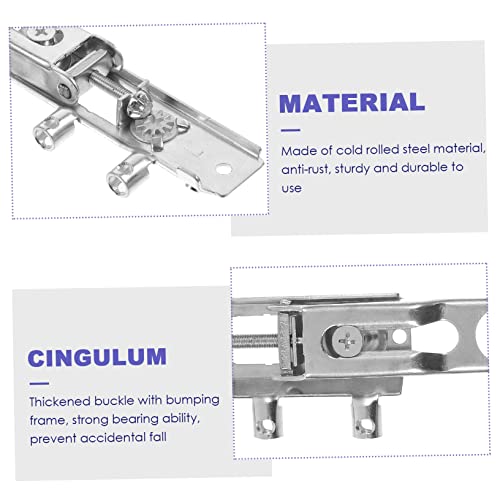 MATERIAL

Made of cold rolled steel material, anti-rust, sturdy and durable to use

CINGULUM

Thickened buckle with bumping frame, strong bearing ability, prevent accidental fall