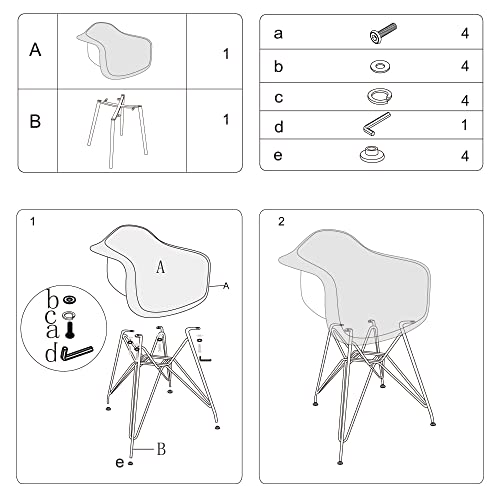 | A | | 1 |
|---|---|---|
| B | | 1 |

| a | | 4 |
|---|---|---|
| b | | 4 |
| c | | 4 |
| d | | 1 |
| e | | 4 |

1

A

A

b
c
a
d

B

e

2