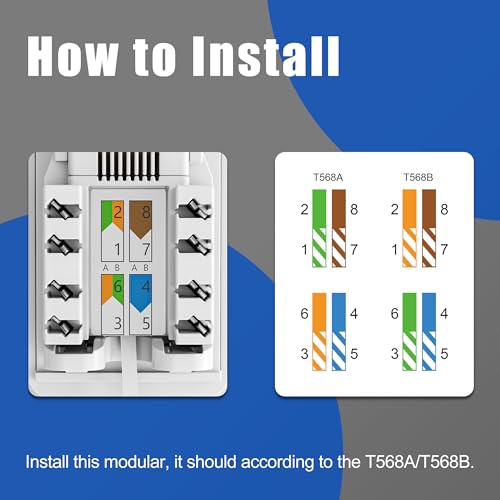 How to Install

2 8
1 7
A B A B
6 4
3 5

T568A
2 8
1 7
6 4
3 5

T568B
2 8
1 7
6 4
3 5

Install this modular, it should according to the T568A/T568B.