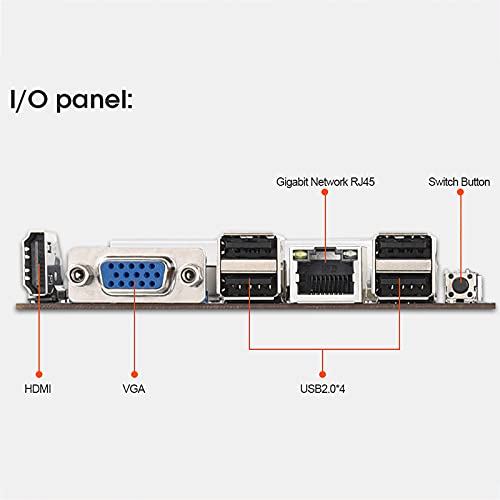 I/O panel:

Gigabit Network RJ45

Switch Button

HDMI

VGA

USB2.0*4