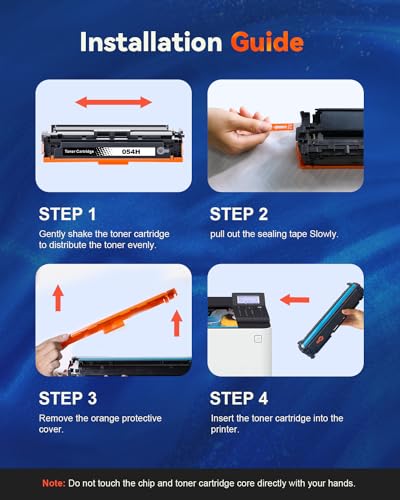 Installation Guide

Toner Cartridge 054H

STEP 1
Gently shake the toner cartridge to distribute the toner evenly.

STEP 2
pull out the sealing tape Slowly.

STEP 3
Remove the orange protective cover.

STEP 4
Insert the toner cartridge into the printer.

Note: Do not touch the chip and toner cartridge core directly with your hands.