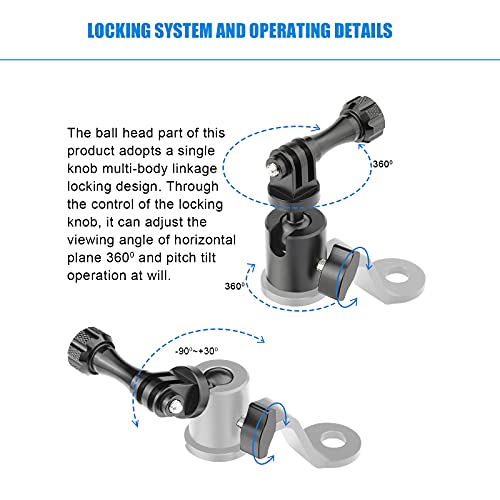 LOCKING SYSTEM AND OPERATING DETAILS

The ball head part of this product adopts a single knob multi-body linkage locking design. Through the control of the locking knob, it can adjust the viewing angle of horizontal plane 360⁰ and pitch tilt operation at will.

360⁰

360⁰

-90⁰~+30⁰