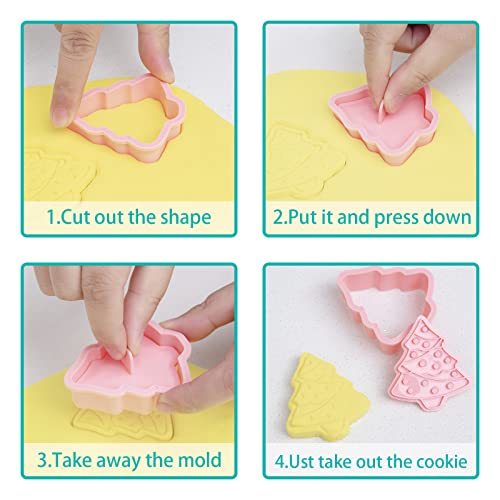 1.Cut out the shape

2.Put it and press down

3.Take away the mold

4.Ust take out the cookie