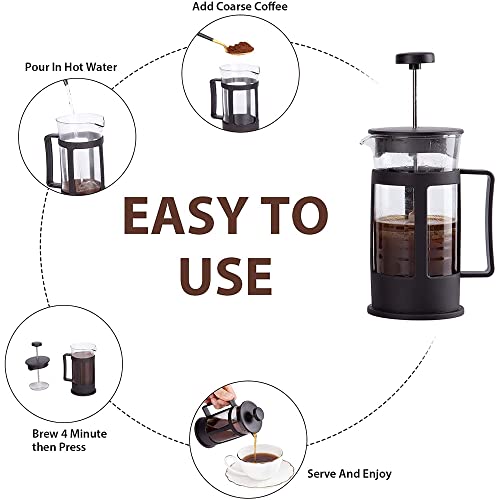 Add Coarse Coffee

Pour In Hot Water

EASY TO USE

Brew 4 Minute then Press

Serve And Enjoy