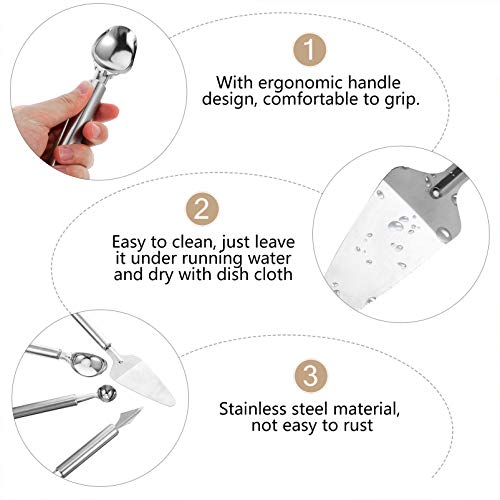 1

With ergonomic handle design, comfortable to grip.

2

Easy to clean, just leave it under running water and dry with dish cloth

3

Stainless steel material, not easy to rust