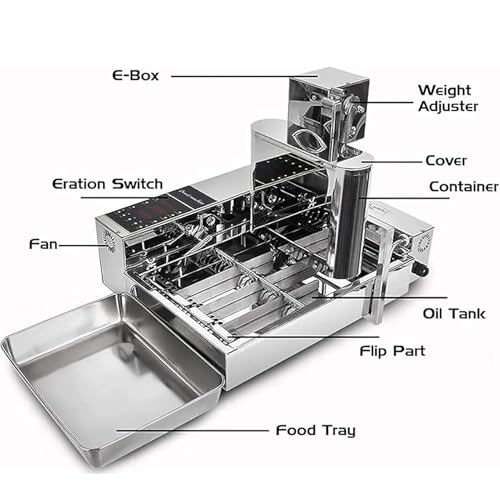 E-Box

Weight Adjuster

Cover

Eration Switch

Container

Fan

Oil Tank

Flip Part

Food Tray