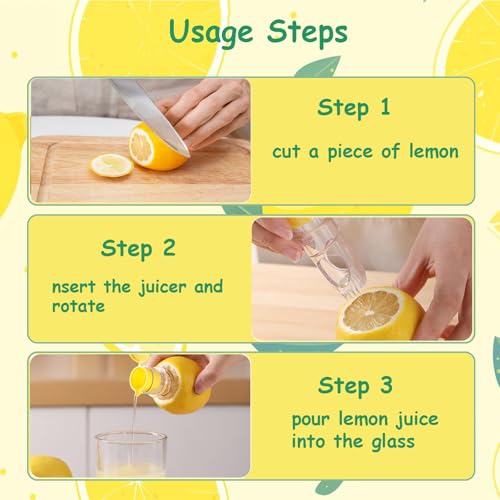 Usage Steps

Step 1

cut a piece of lemon

Step 2

nsert the juicer and rotate

Step 3

pour lemon juice into the glass