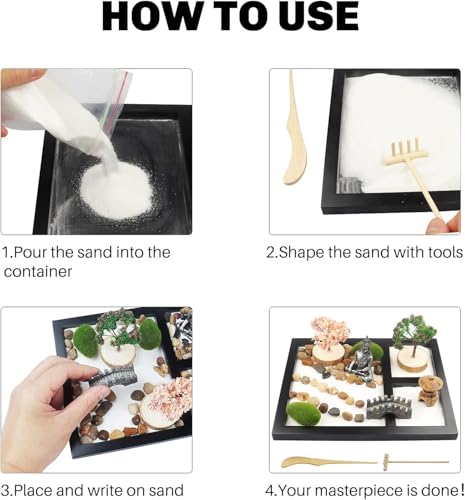 HOW TO USE

1.Pour the sand into the container

2.Shape the sand with tools

3.Place and write on sand

4.Your masterpiece is done!