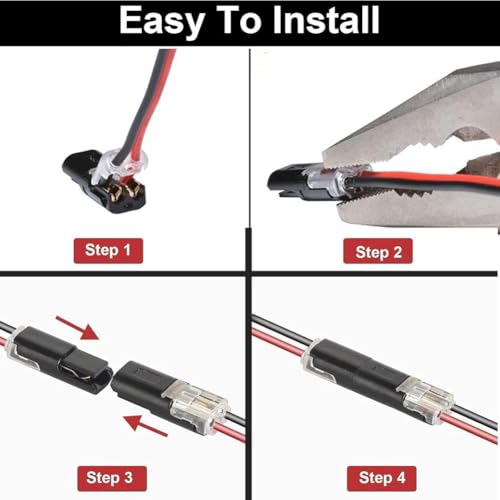 Easy To Install

Step 1

Step 2

Step 3

Step 4