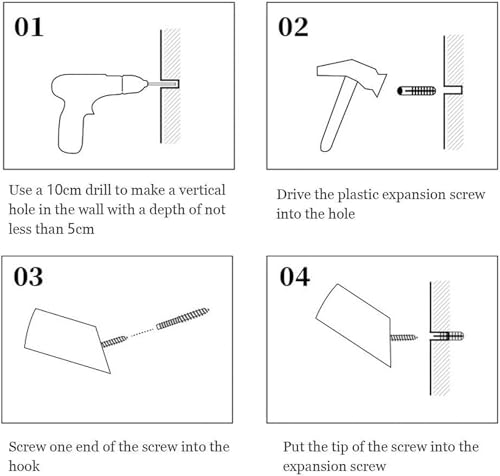 01

Use a 10cm drill to make a vertical hole in the wall with a depth of not less than 5cm

02

Drive the plastic expansion screw into the hole

03

Screw one end of the screw into the hook

04

Put the tip of the screw into the expansion screw