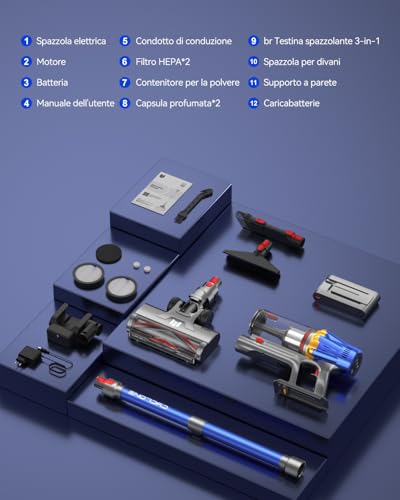 1 Spazzola elettrica
2 Motore
3 Batteria
4 Manuale dell'utente

5 Condotto di conduzione
6 Filtro HEPA*2
7 Contenitore per la polvere
8 Capsula profumata*2

9 br Testina spazzolante 3-in-1
10 Spazzola per divani
11 Supporto a parete
12 Caricabatterie