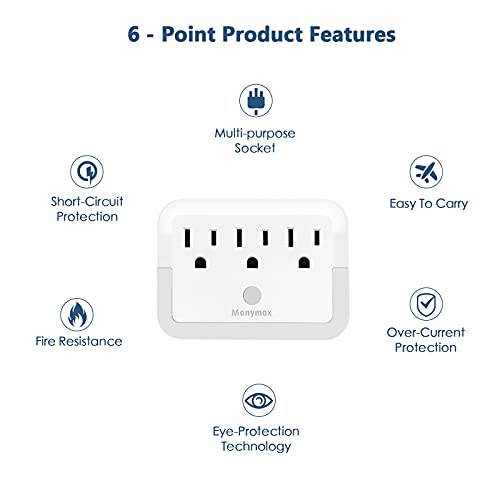 6 - Point Product Features

Multi-purpose Socket

Short-Circuit Protection

Easy To Carry

Manymax

Fire Resistance

Over-Current Protection

Eye-Protection Technology