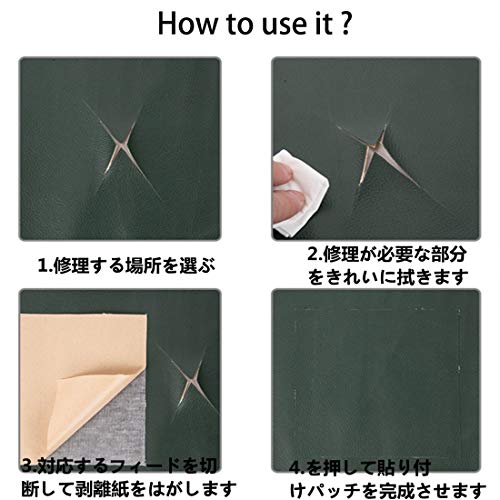 How to use it ?

1.修理する場所を選ぶ

2.修理が必要な部分をきれいに拭きます

3.対応するフィードを切断して剥離紙をはがします

4.を押して貼り付けパッチを完成させます