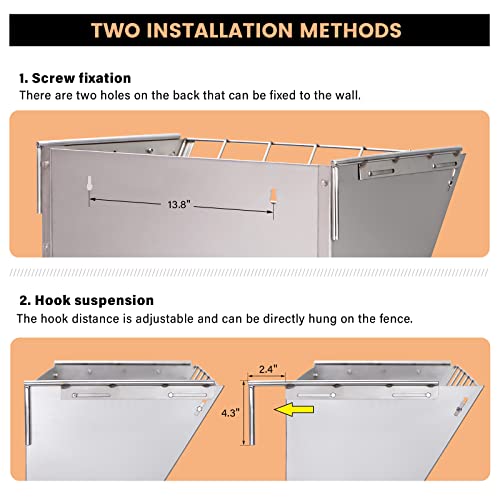 TWO INSTALLATION METHODS

1. Screw fixation
There are two holes on the back that can be fixed to the wall.

13.8"

2. Hook suspension
The hook distance is adjustable and can be directly hung on the fence.

2.4"

4.3"