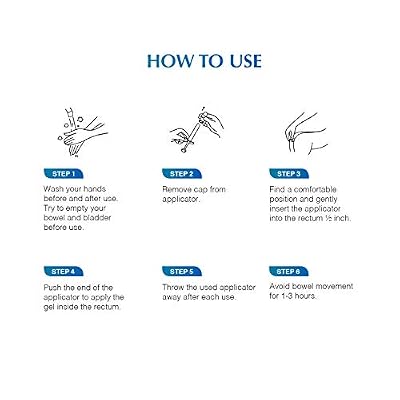 HOW TO USE

STEP 1
Wash your hands before and after use. Try to empty your bowel and bladder before use.

STEP 2
Remove cap from applicator.

STEP 3
Find a comfortable position and gently insert the applicator into the rectum ½ inch.

STEP 4
Push the end of the applicator to apply the gel inside the rectum.

STEP 5
Throw the used applicator away after each use.

STEP 6
Avoid bowel movement for 1-3 hours.