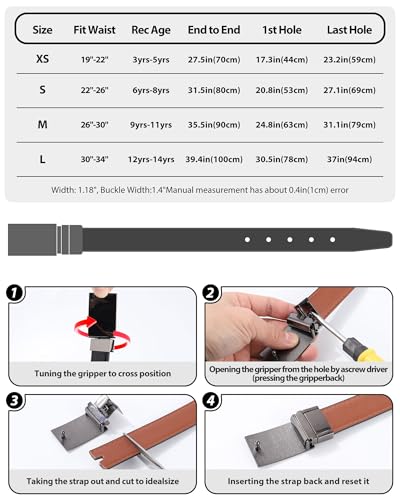 | Size | Fit Waist | Rec Age | End to End | 1st Hole | Last Hole |
|---|---|---|---|---|---|
| XS | 19"-22" | 3yrs-5yrs | 27.5in(70cm) | 17.3in(44cm) | 23.2in(59cm) |
| S | 22"-26" | 6yrs-8yrs | 31.5in(80cm) | 20.8in(53cm) | 27.1in(69cm) |
| M | 26"-30" | 9yrs-11yrs | 35.5in(90cm) | 24.8in(63cm) | 31.1in(79cm) |
| L | 30"-34" | 12yrs-14yrs | 39.4in(100cm) | 30.5in(78cm) | 37in(94cm) |

Width: 1.18", Buckle Width:1.4"Manual measurement has about 0.4in(1cm) error

1
Tuning the gripper to cross position

2
Opening the gripper from the hole by ascrew driver (pressing the gripperback)

3
Taking the strap out and cut to idealsize

4
Inserting the strap back and reset it