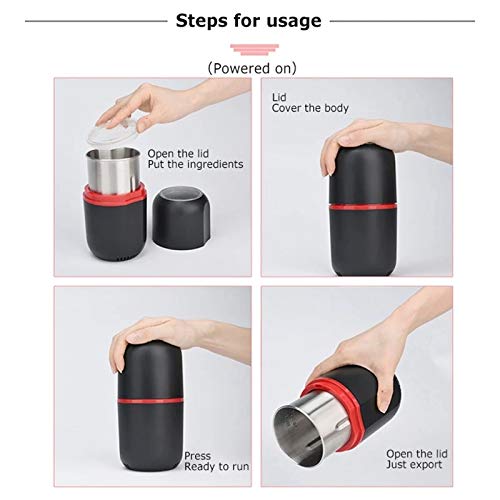 Steps for usage

(Powered on)

Open the lid
Put the ingredients

Lid
Cover the body

Press
Ready to run

Open the lid
Just export