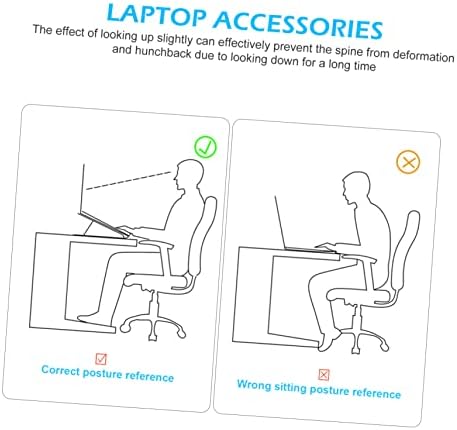 LAPTOP ACCESSORIES

The effect of looking up slightly can effectively prevent the spine from deformation and hunchback due to looking down for a long time

Correct posture reference

Wrong sitting posture reference