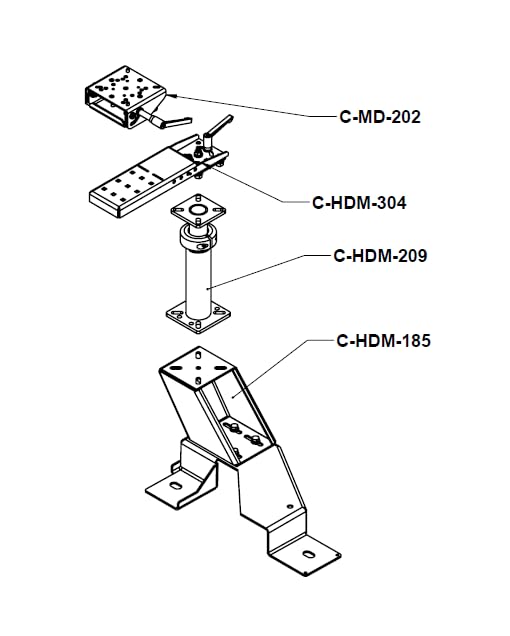 C-MD-202

C-HDM-304

C-HDM-209

C-HDM-185