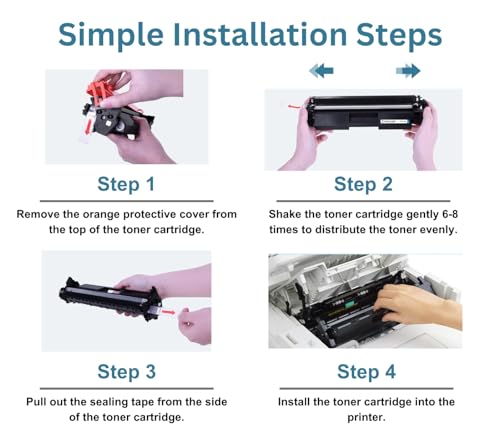 Simple Installation Steps

Step 1

Remove the orange protective cover from the top of the toner cartridge.

Step 2

Shake the toner cartridge gently 6-8 times to distribute the toner evenly.

Step 3

Pull out the sealing tape from the side of the toner cartridge.

Step 4

Install the toner cartridge into the printer.