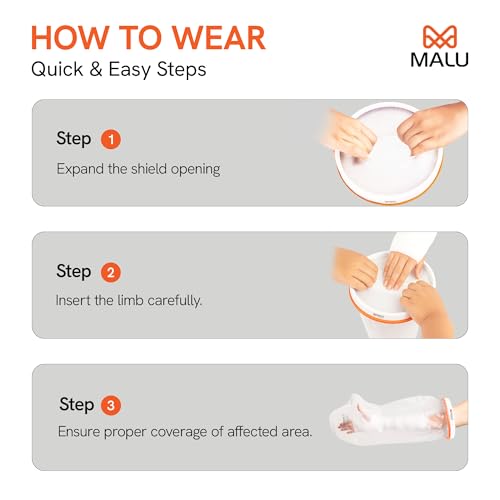 HOW TO WEAR
Quick & Easy Steps

MALU

Step 1
Expand the shield opening

Step 2
Insert the limb carefully.

Step 3
Ensure proper coverage of affected area.