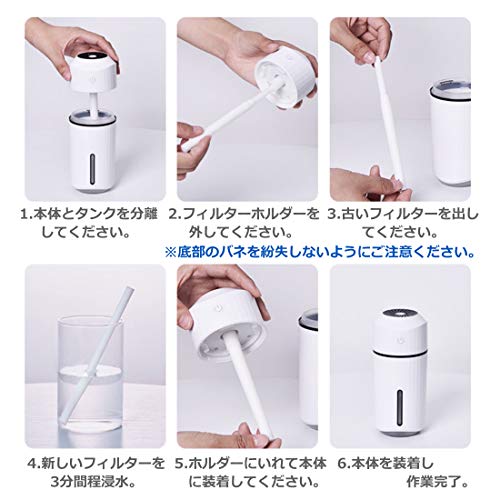 1.本体とタンクを分離してください。

2.フィルターホルダーを外してください。

3.古いフィルターを出してください。

※底部のバネを紛失しないようにご注意ください。

4.新しいフィルターを3分間程浸水。

5.ホルダーにいれて本体に装着してください。

6.本体を装着し作業完了。