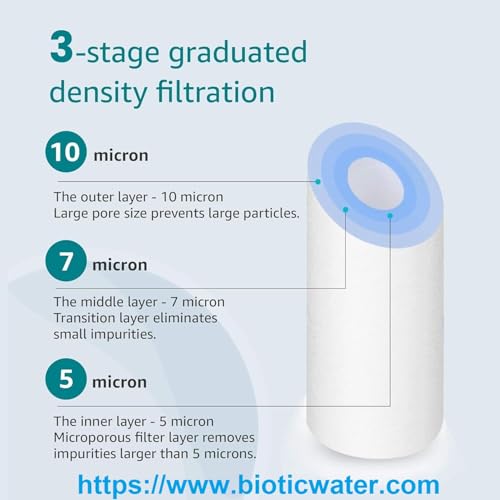 3-stage graduated density filtration

10 micron

The outer layer - 10 micron
Large pore size prevents large particles.

7 micron

The middle layer - 7 micron
Transition layer eliminates small impurities.

5 micron

The inner layer - 5 micron
Microporous filter layer removes impurities larger than 5 microns.

https://www.bioticwater.com