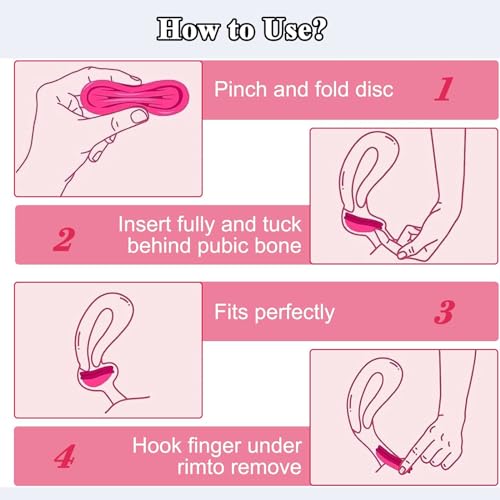 How to Use?

Pinch and fold disc 1

2 Insert fully and tuck behind pubic bone

Fits perfectly 3

4 Hook finger under rimto remove