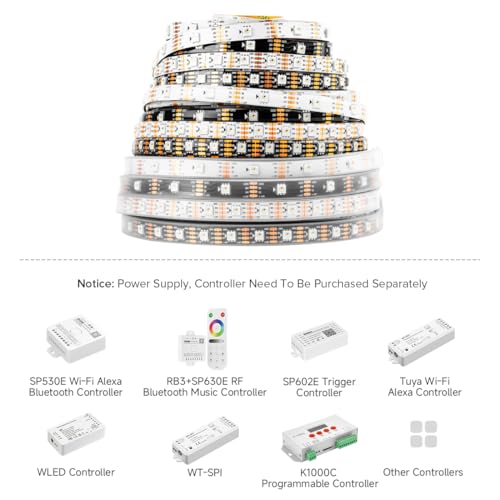 Notice: Power Supply, Controller Need To Be Purchased Separately

SP530E Wi-Fi Alexa Bluetooth Controller

RB3+SP630E RF Bluetooth Music Controller

SP602E Trigger Controller

Tuya Wi-Fi Alexa Controller

WLED Controller

WT-SPI

K1000C Programmable Controller

Other Controllers