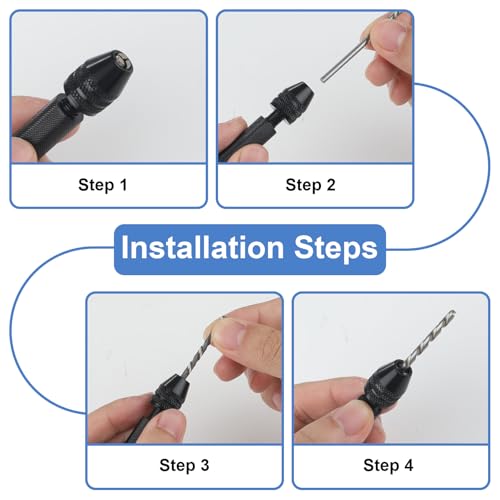 Step 1

Step 2

Installation Steps

Step 3

Step 4