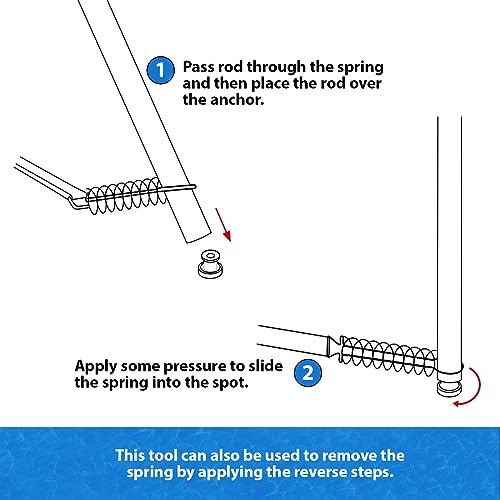 1 Pass rod through the spring and then place the rod over the anchor.

Apply some pressure to slide the spring into the spot. 2

This tool can also be used to remove the spring by applying the reverse steps.