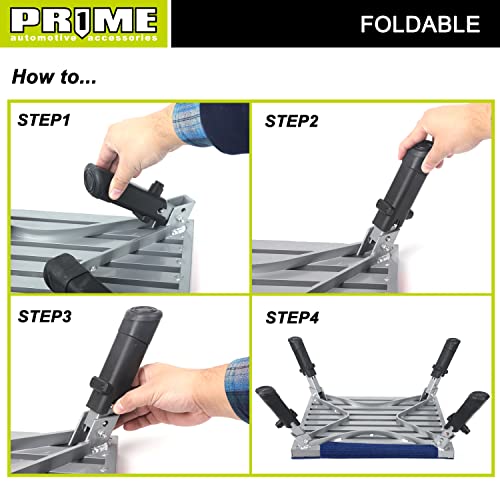 PR1ME
automotive accessories

FOLDABLE

How to...

STEP1

STEP2

STEP3

STEP4