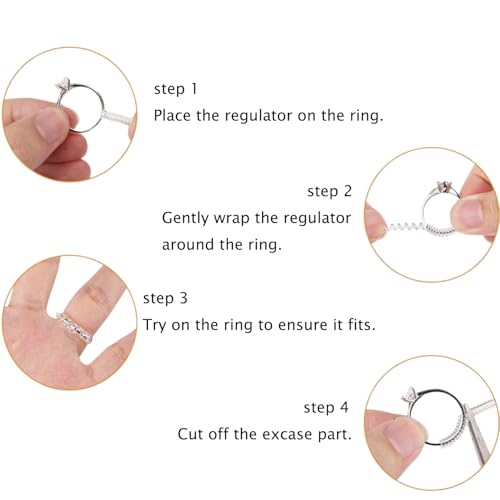 step 1
Place the regulator on the ring.

step 2
Gently wrap the regulator around the ring.

step 3
Try on the ring to ensure it fits.

step 4
Cut off the excase part.