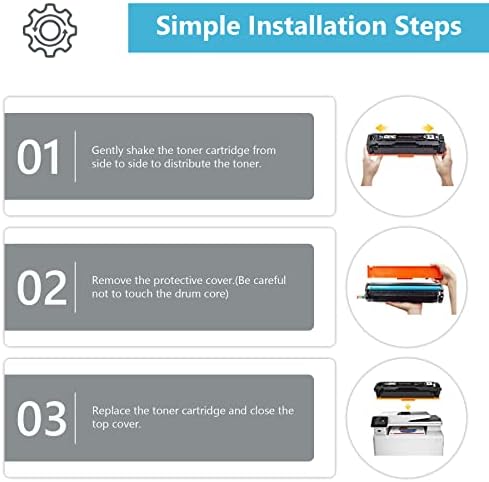 Simple Installation Steps

01

Gently shake the toner cartridge from side to side to distribute the toner.

02

Remove the protective cover.(Be careful not to touch the drum core)

03

Replace the toner cartridge and close the top cover.