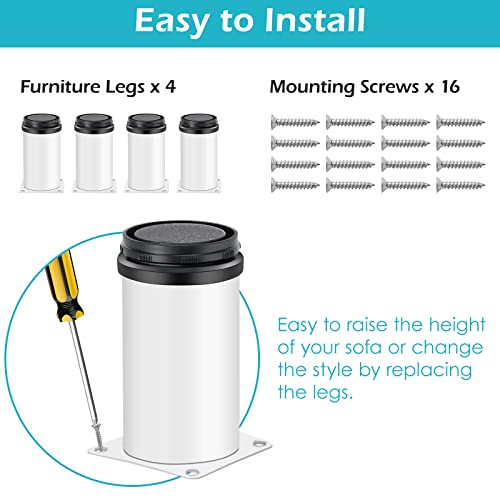 Easy to Install

Furniture Legs x 4

Mounting Screws x 16

Easy to raise the height of your sofa or change the style by replacing the legs.