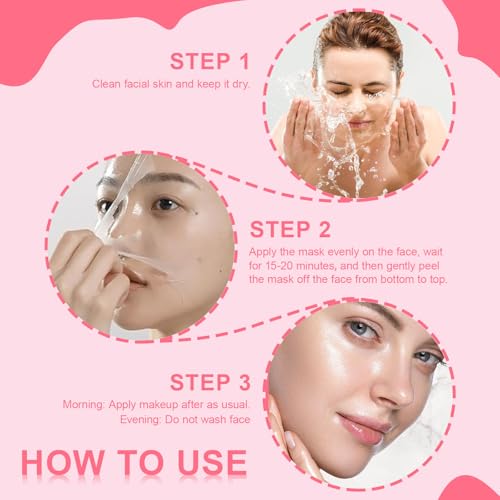 STEP 1
Clean facial skin and keep it dry.

STEP 2
Apply the mask evenly on the face, wait for 15-20 minutes, and then gently peel the mask off the face from bottom to top.

STEP 3
Morning: Apply makeup after as usual.
Evening: Do not wash face

HOW TO USE