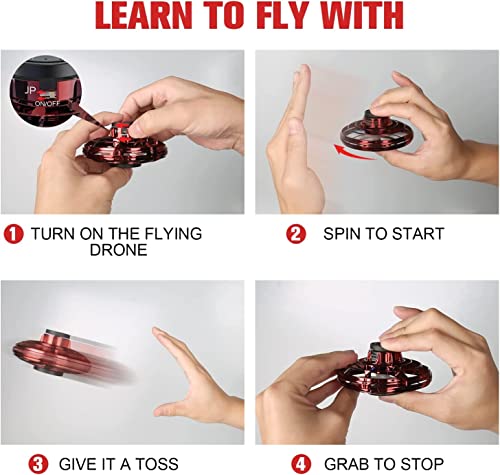 LEARN TO FLY WITH

JP
ON/OFF

1 TURN ON THE FLYING DRONE

2 SPIN TO START

3 GIVE IT A TOSS

4 GRAB TO STOP