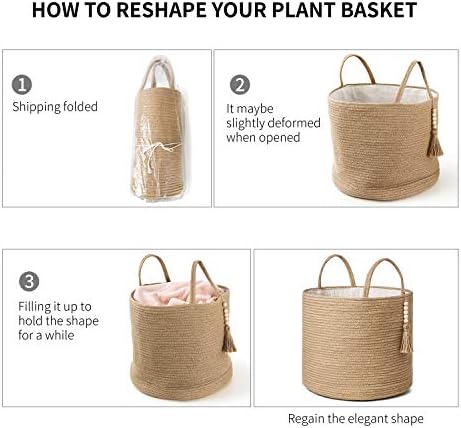 HOW TO RESHAPE YOUR PLANT BASKET

1
Shipping folded

2
It maybe slightly deformed when opened

3
Filling it up to hold the shape for a while

Regain the elegant shape