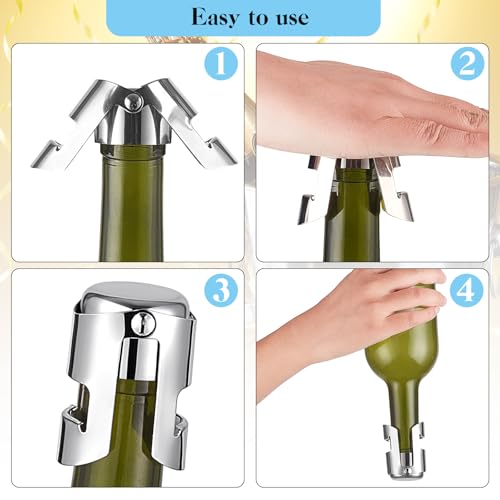 Easy to use

1

2

3

4