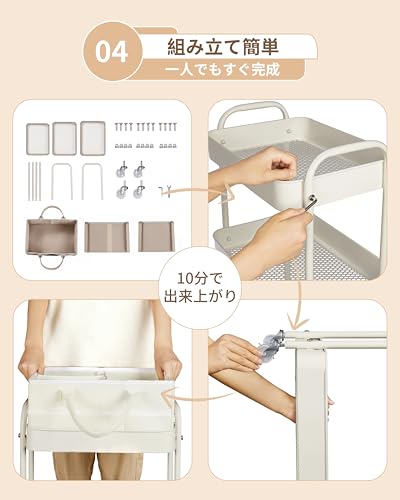 04
組み立て簡単
一人でもすぐ完成

10分で
出来上がり