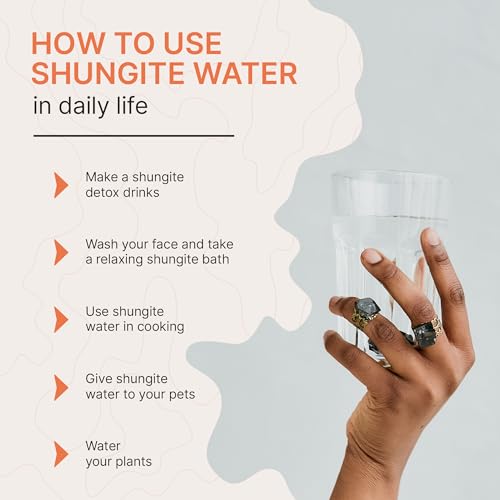 HOW TO USE SHUNGITE WATER
in daily life

Make a shungite detox drinks

Wash your face and take a relaxing shungite bath

Use shungite water in cooking

Give shungite water to your pets

Water your plants