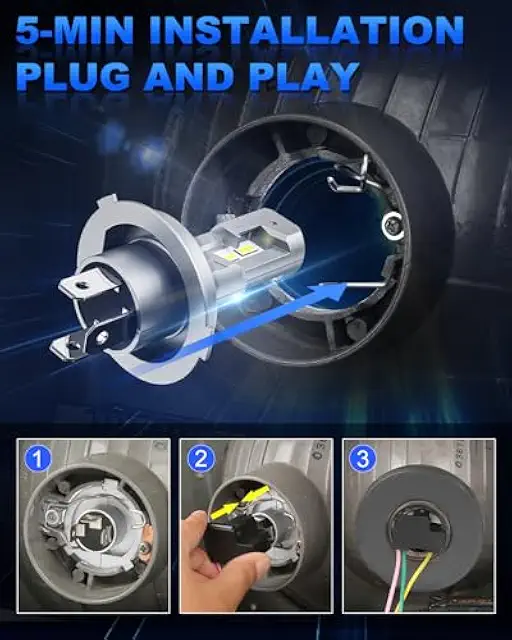 5-MIN INSTALLATION
PLUG AND PLAY

1

2

3