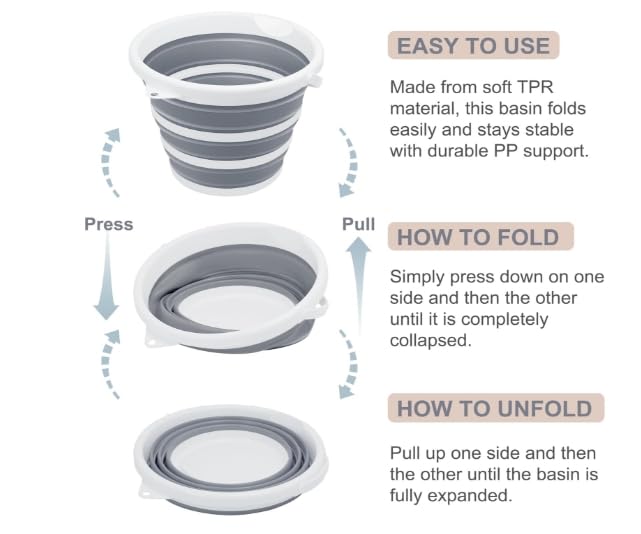 Press

Pull

EASY TO USE

Made from soft TPR material, this basin folds easily and stays stable with durable PP support.

HOW TO FOLD

Simply press down on one side and then the other until it is completely collapsed.

HOW TO UNFOLD

Pull up one side and then the other until the basin is fully expanded.