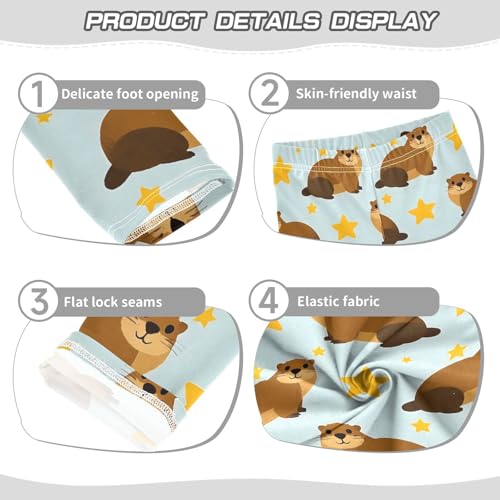 PRODUCT DETAILS DISPLAY

1 Delicate foot opening

2 Skin-friendly waist

3 Flat lock seams

4 Elastic fabric