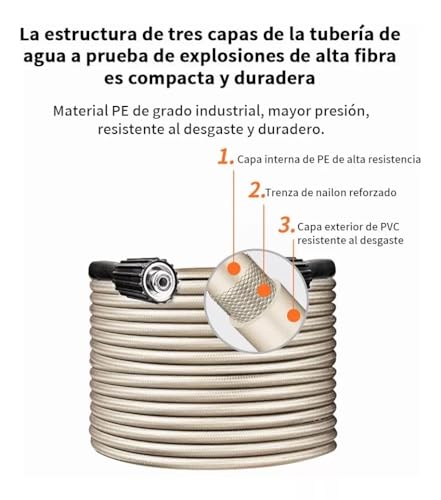 La estructura de tres capas de la tubería de agua a prueba de explosiones de alta fibra es compacta y duradera

Material PE de grado industrial, mayor presión, resistente al desgaste y duradero.

1. Capa interna de PE de alta resistencia

2. Trenza de nailon reforzado

3. Capa exterior de PVC resistente al desgaste