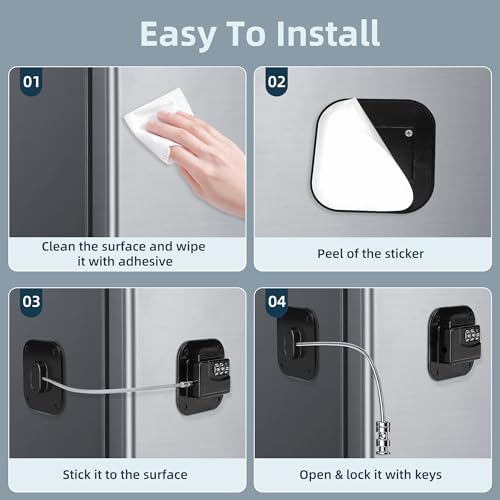 Easy To Install

01

Clean the surface and wipe it with adhesive

02

Peel of the sticker

03

Stick it to the surface

04

Open & lock it with keys