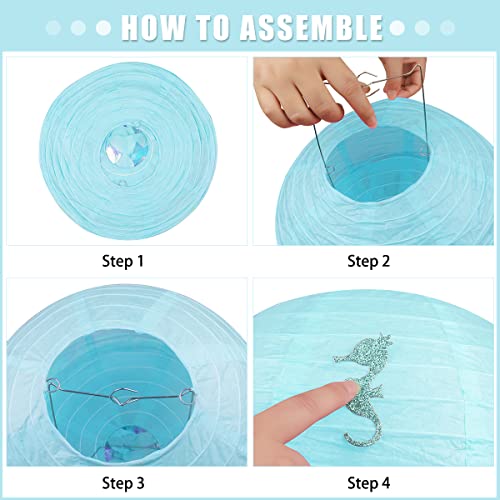 HOW TO ASSEMBLE

Step 1

Step 2

Step 3

Step 4