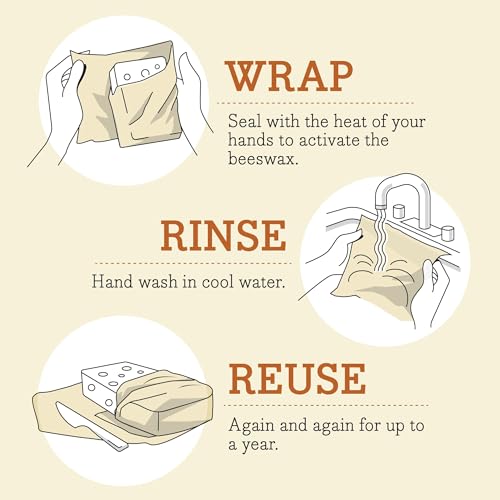 WRAP

Seal with the heat of your hands to activate the beeswax.

RINSE

Hand wash in cool water.

REUSE

Again and again for up to a year.