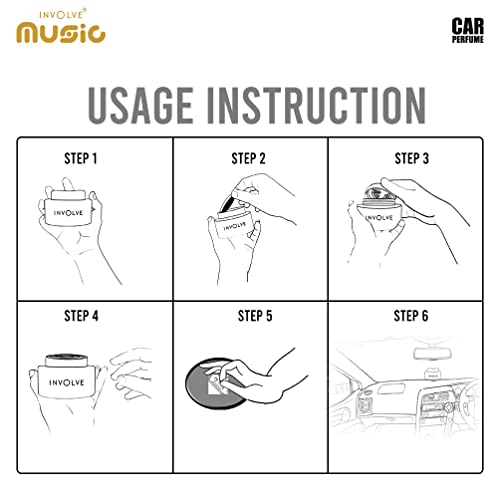 INVOLVE®
MUSIC

CAR
PERFUME

USAGE INSTRUCTION

STEP 1

INVOLVE

STEP 2

INVOLVE

STEP 3

INVOLVE

STEP 4

INVOLVE

STEP 5

STEP 6